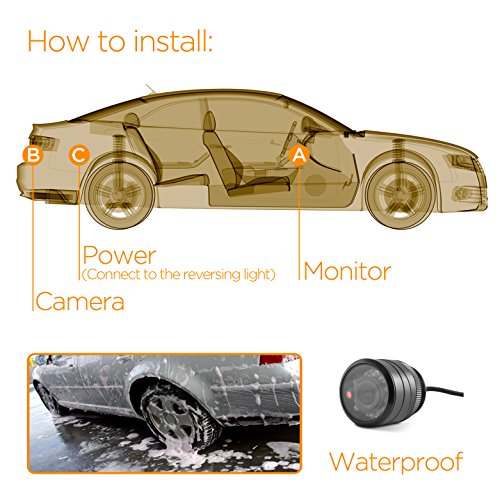 How to install:

B

C

A

Power
(Connect to the reversing light)

Monitor

Camera

Waterproof