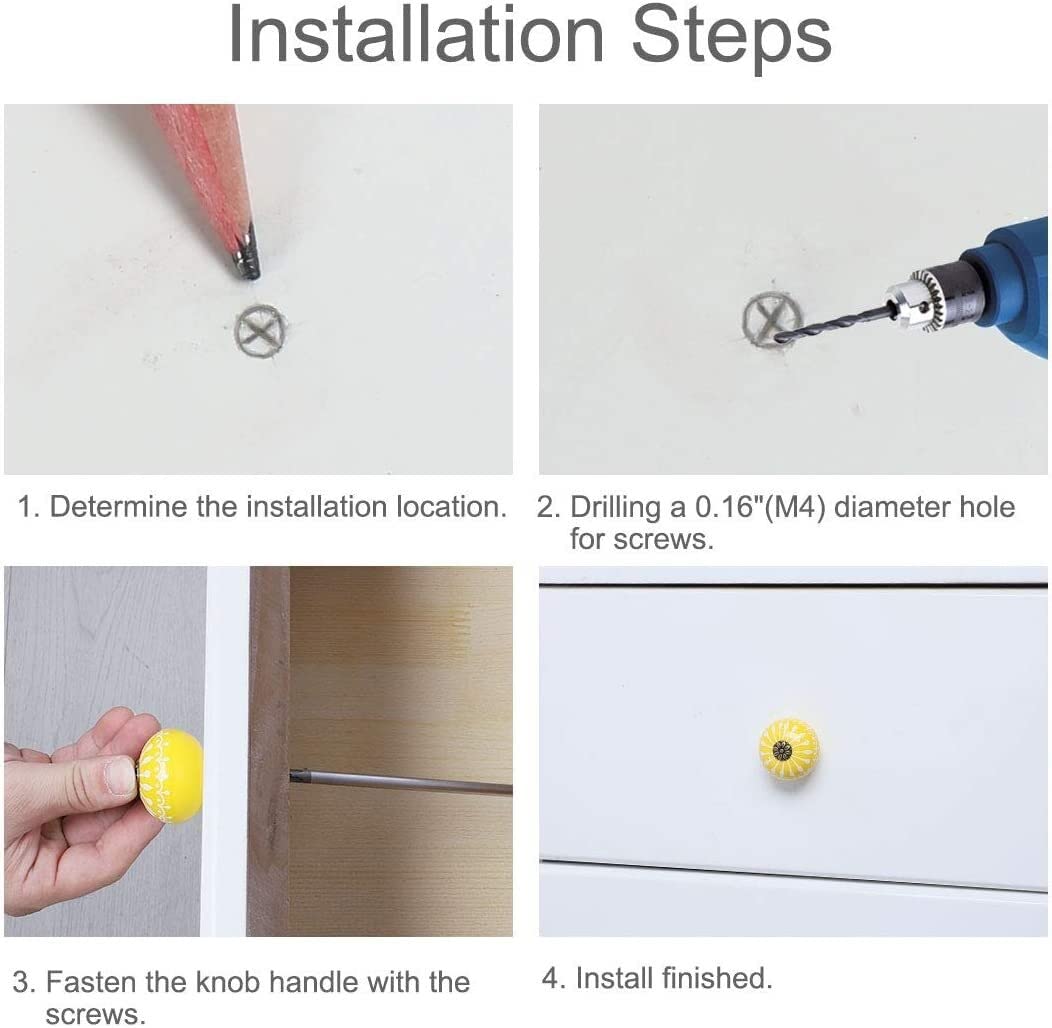 Installation Steps

1. Determine the installation location.

2. Drilling a 0.16"(M4) diameter hole for screws.

3. Fasten the knob handle with the screws.

4. Install finished.