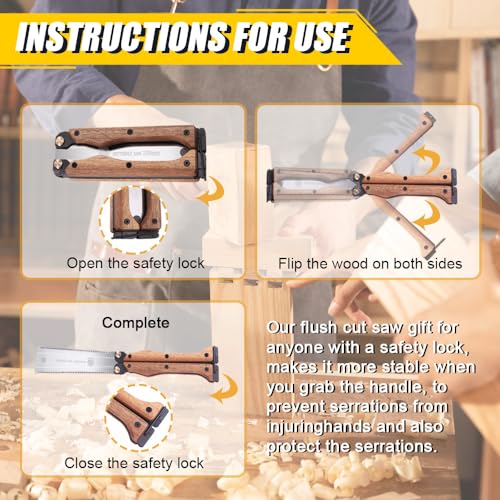 INSTRUCTIONS FOR USE

Open the safety lock

Flip the wood on both sides

Complete

Close the safety lock

Our flush cut saw gift for anyone with a safety lock, makes it more stable when you grab the handle, to prevent serrations from injuringhands and also protect the serrations.