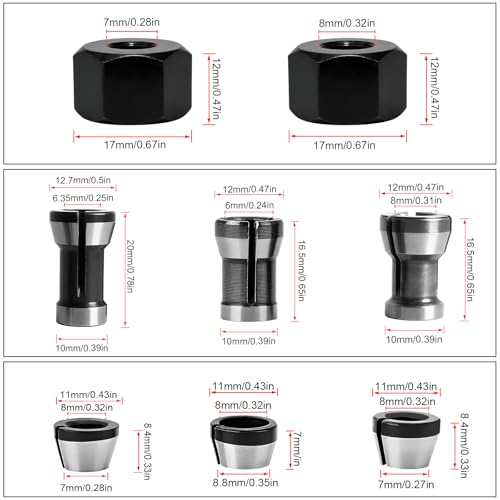 7mm/0.28in
12mm/0.47in
17mm/0.67in

8mm/0.32in
12mm/0.47in
17mm/0.67in

12.7mm/0.5in
6.35mm/0.25in
20mm/0.78in
10mm/0.39in

12mm/0.47in
6mm/0.24in
16.5mm/0.65in
10mm/0.39in

12mm/0.47in
8mm/0.31in
16.5mm/0.65in
10mm/0.39in

11mm/0.43in
8mm/0.32in
8.4mm/0.33in
7mm/0.28in

11mm/0.43in
8mm/0.32in
7mm/in
8.8mm/0.35in

11mm/0.43in
8mm/0.32in
8.4mm/0.33in
7mm/0.27in