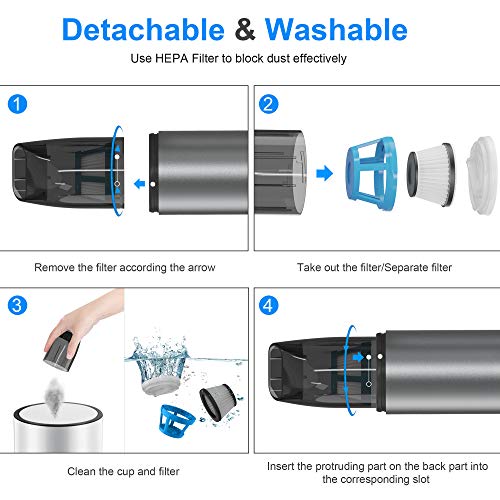 Detachable & Washable

Use HEPA Filter to block dust effectively

1

Remove the filter according the arrow

2

Take out the filter/Separate filter

3

Clean the cup and filter

4

Insert the protruding part on the back part into the corresponding slot