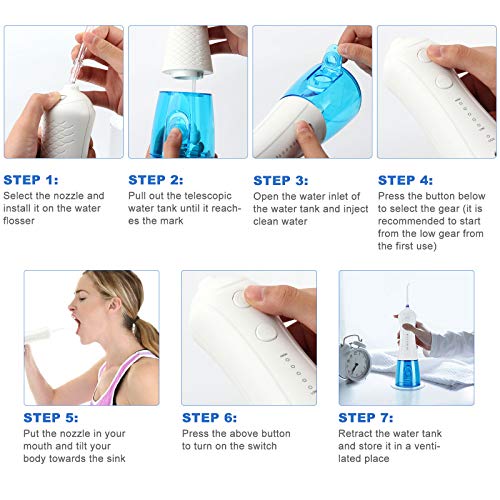 STEP 1:
Select the nozzle and install it on the water flosser

STEP 2:
Pull out the telescopic water tank until it reaches the mark

STEP 3:
Open the water inlet of the water tank and inject clean water

STEP 4:
Press the button below to select the gear (it is recommended to start from the low gear from the first use)

STEP 5:
Put the nozzle in your mouth and tilt your body towards the sink

STEP 6:
Press the above button to turn on the switch

STEP 7:
Retract the water tank and store it in a ventilated place