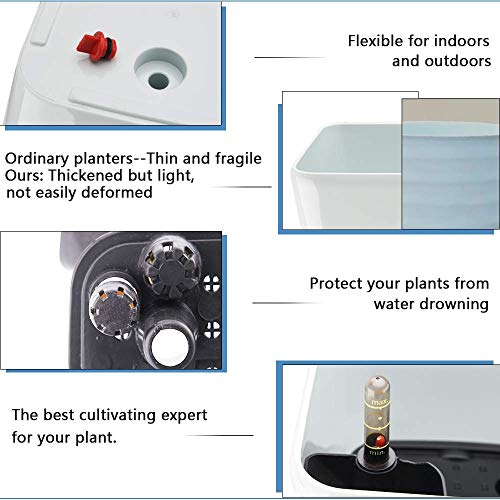 Flexible for indoors and outdoors

Ordinary planters--Thin and fragile
Ours: Thickened but light, not easily deformed

Protect your plants from water drowning

The best cultivating expert for your plant.

max

min