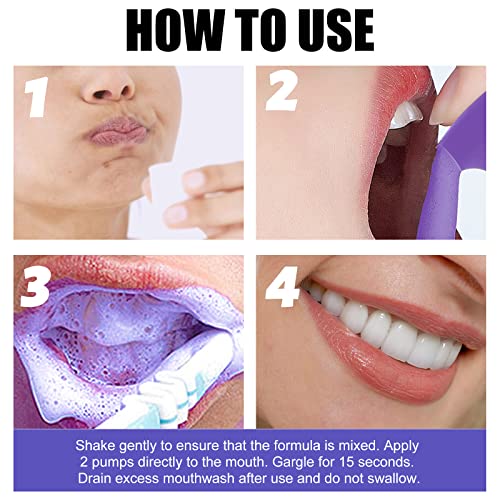 HOW TO USE

1

2

3

4

Shake gently to ensure that the formula is mixed. Apply 2 pumps directly to the mouth. Gargle for 15 seconds. Drain excess mouthwash after use and do not swallow.