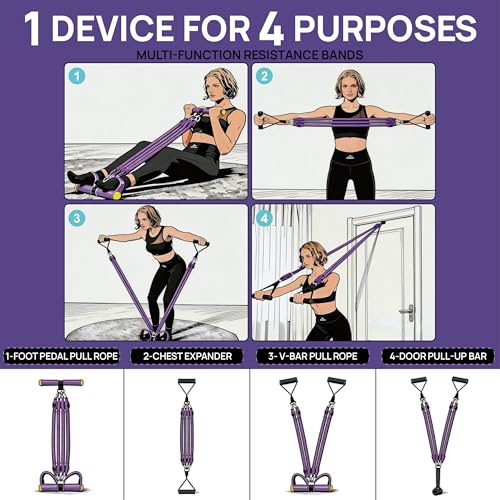 1 DEVICE FOR 4 PURPOSES
MULTI-FUNCTION RESISTANCE BANDS

1
2
3
4

1-FOOT PEDAL PULL ROPE
2-CHEST EXPANDER
3- V-BAR PULL ROPE
4-DOOR PULL-UP BAR