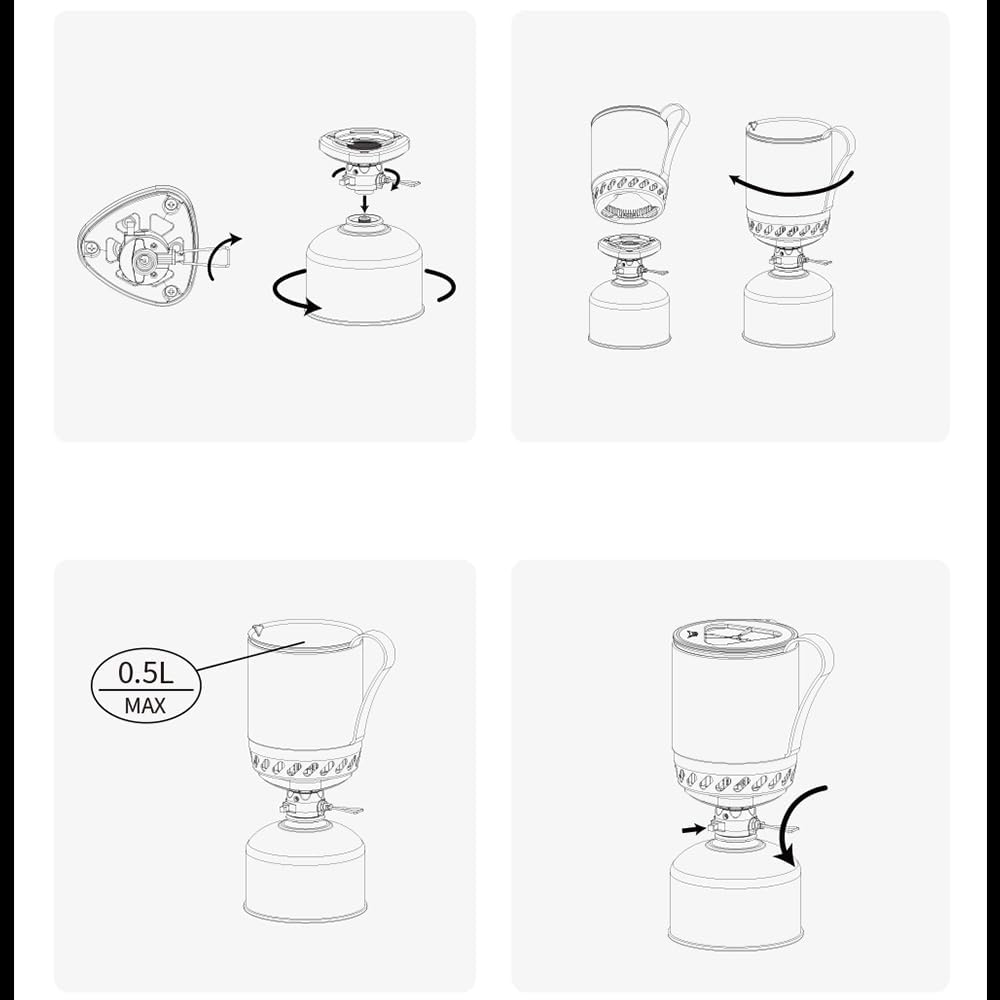 0.5L
MAX