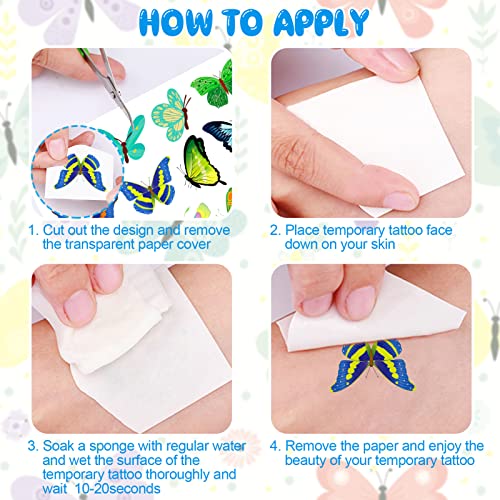 HOW TO APPLY

1. Cut out the design and remove the transparent paper cover

2. Place temporary tattoo face down on your skin

3. Soak a sponge with regular water and wet the surface of the temporary tattoo thoroughly and wait 10-20seconds

4. Remove the paper and enjoy the beauty of your temporary tattoo