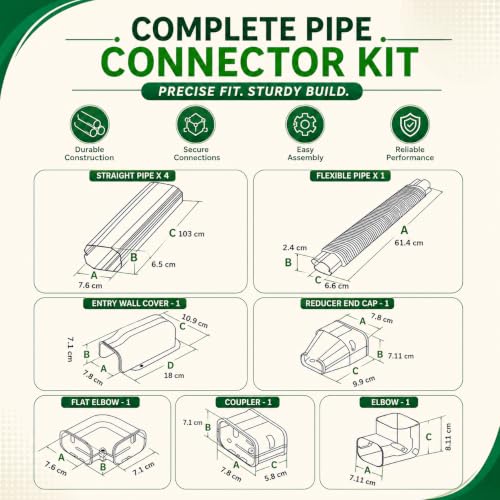 COMPLETE PIPE CONNECTOR KIT

PRECISE FIT. STURDY BUILD.

Durable Construction

Secure Connections

Easy Assembly

Reliable Performance

STRAIGHT PIPE X 4

C 103 cm
B
6.5 cm
A
7.6 cm

FLEXIBLE PIPE X 1

A
61.4 cm
2.4 cm
B
C
6.6 cm

ENTRY WALL COVER - 1

10.9 cm
C
7.1 cm
B
A
7.8 cm
D
18 cm

REDUCER END CAP - 1

A
7.8 cm
B
7.11 cm
C
9.9 cm

FLAT ELBOW - 1

A
7.6 cm
B
7.1 cm

COUPLER - 1

7.1 cm
B
A
7.8 cm
C
5.8 cm

ELBOW - 1

C
8.11 cm
A
7.11 cm