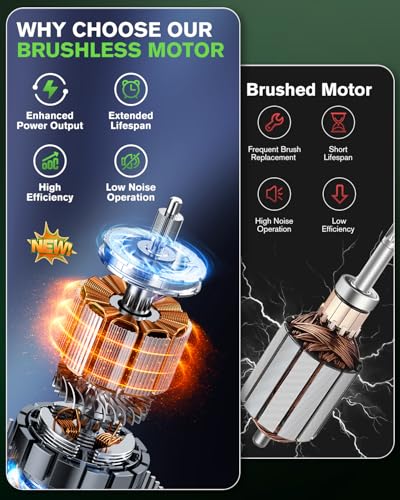 WHY CHOOSE OUR BRUSHLESS MOTOR

Enhanced Power Output

Extended Lifespan

High Efficiency

Low Noise Operation

NEW!

Brushed Motor

Frequent Brush Replacement

Short Lifespan

High Noise Operation

Low Efficiency