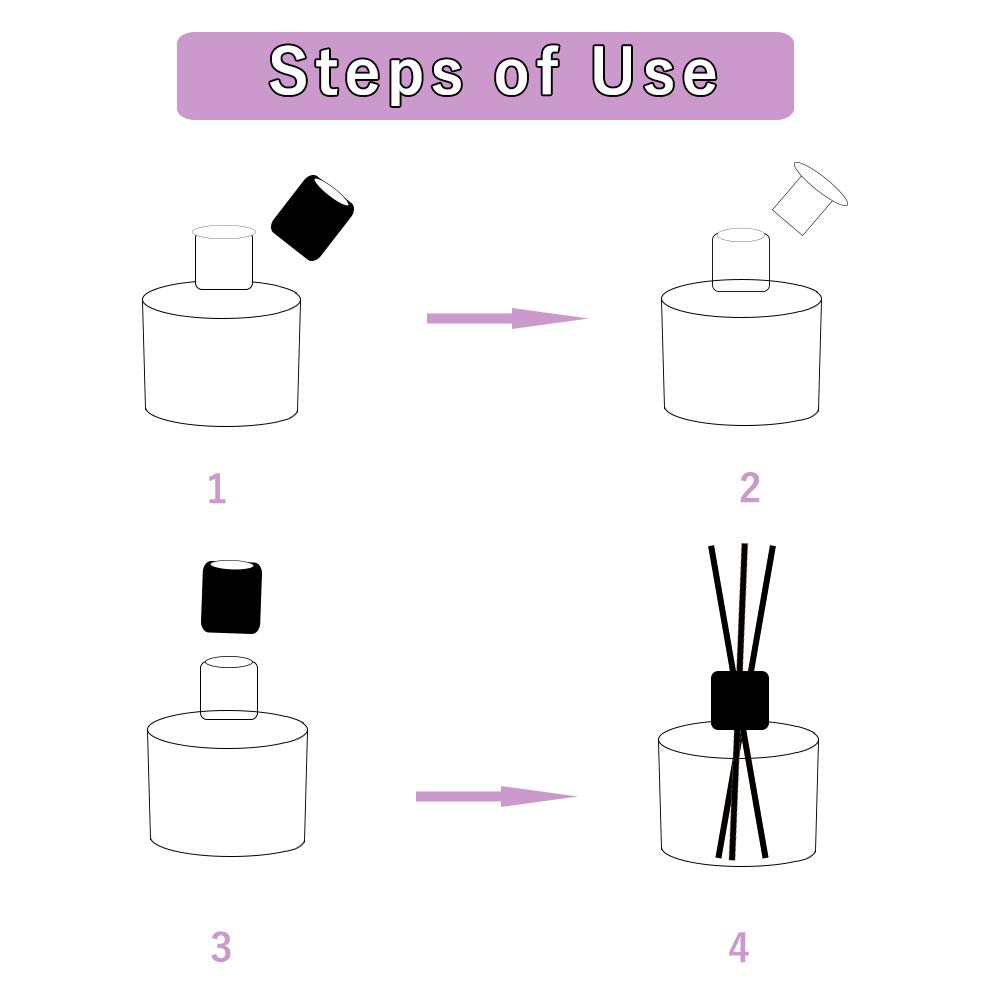 Steps of Use

1

2

3

4