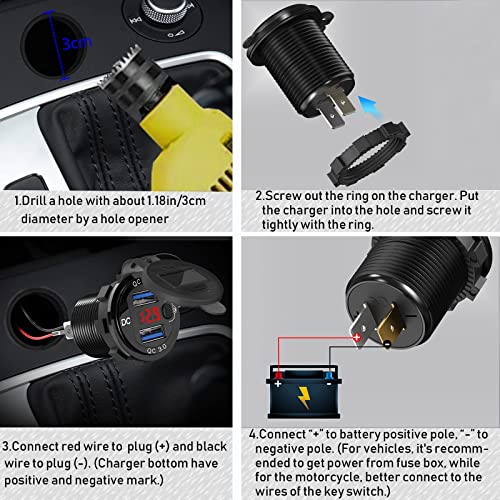 3cm

1.Drill a hole with about 1.18in/3cm diameter by a hole opener

2.Screw out the ring on the charger. Put the charger into the hole and screw it tightly with the ring.

QC
DC
12.9
QC 3.0

3.Connect red wire to plug (+) and black wire to plug (-). (Charger bottom have positive and negative mark.)

+
-
+
-

4.Connect "+" to battery positive pole, "-" to negative pole. (For vehicles, it's recommended to get power from fuse box, while for the motorcycle, better connect to the wires of the key switch.)