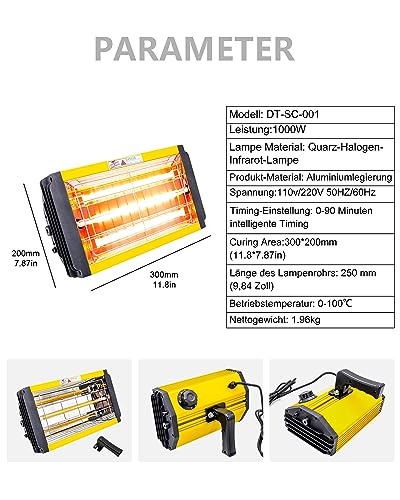 PARAMETER

200mm
7.87in

300mm
11.8in

| Modell: DT-SC-001 |
|---|
| Leistung:1000W |
| Lampe Material: Quarz-Halogen-Infrarot-Lampe |
| Produkt-Material: Aluminiumlegierung |
| Spannung:110v/220V 50HZ/60Hz |
| Timing-Einstellung: 0-90 Minuten intelligente Timing |
| Curing Area:300*200mm (11.8*7.87in) |
| Länge des Lampenrohrs: 250 mm (9,84 Zoll) |
| Betriebstemperatur: 0-100℃ |
| Nettogewicht: 1.96kg |