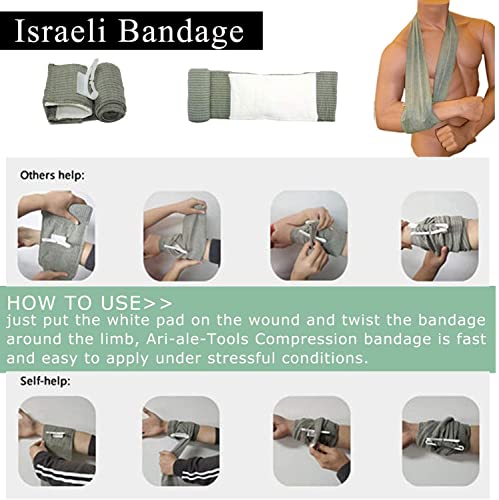 Israeli Bandage

Others help:

HOW TO USE>>
just put the white pad on the wound and twist the bandage around the limb, Ari-ale-Tools Compression bandage is fast and easy to apply under stressful conditions.

Self-help: