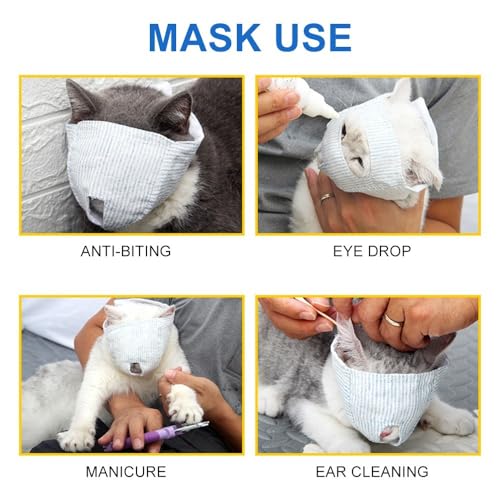 MASK USE

ANTI-BITING

EYE DROP

MANICURE

EAR CLEANING