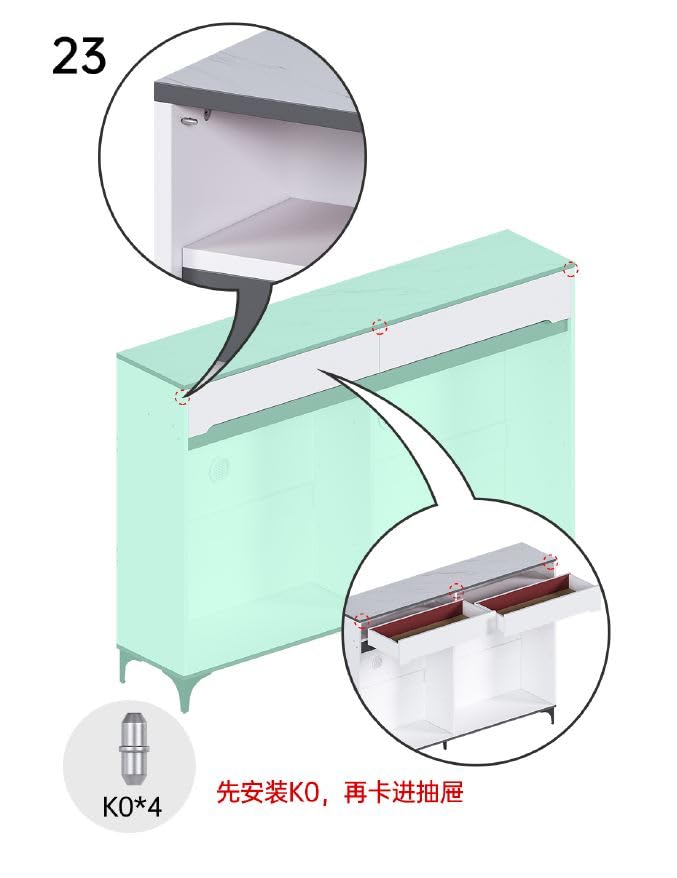 23

K0*4

先安装K0，再卡进抽屉