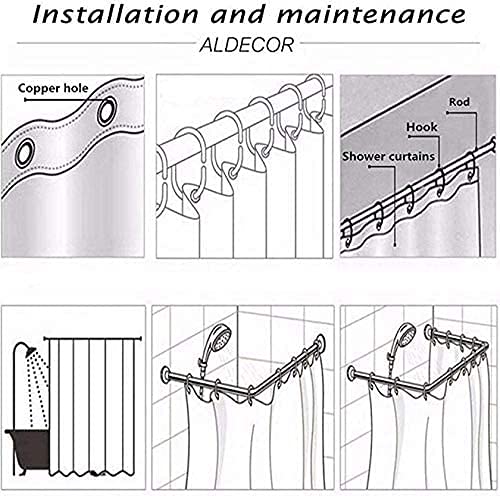 Installation and maintenance

ALDECOR

Copper hole

Rod

Hook

Shower curtains