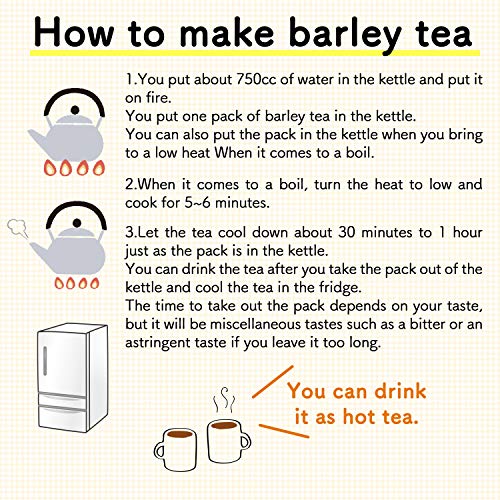 How to make barley tea

1.You put about 750cc of water in the kettle and put it on fire.
You put one pack of barley tea in the kettle.
You can also put the pack in the kettle when you bring to a low heat When it comes to a boil.

2.When it comes to a boil, turn the heat to low and cook for 5~6 minutes.

3.Let the tea cool down about 30 minutes to 1 hour just as the pack is in the kettle.
You can drink the tea after you take the pack out of the kettle and cool the tea in the fridge.
The time to take out the pack depends on your taste, but it will be miscellaneous tastes such as a bitter or an astringent taste if you leave it too long.

You can drink it as hot tea.