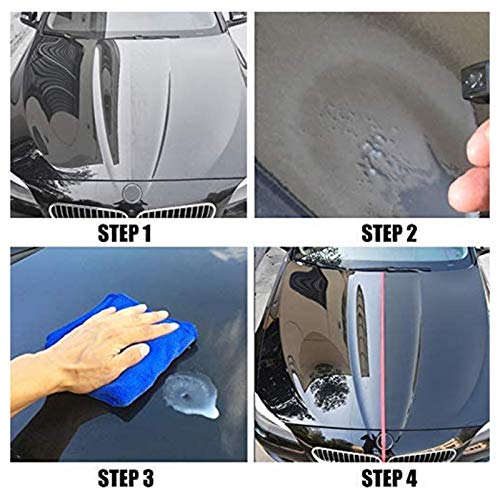 STEP 1

STEP 2

STEP 3

STEP 4