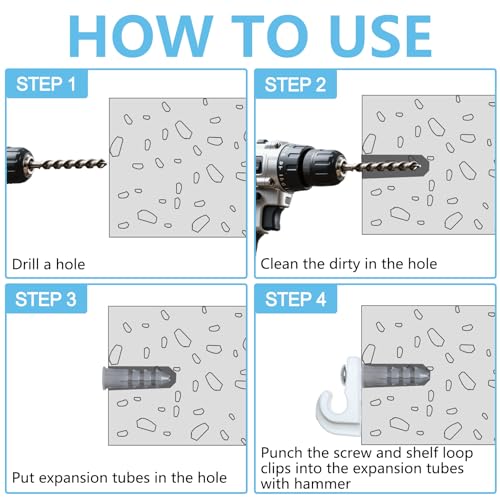 HOW TO USE

STEP 1

Drill a hole

STEP 2

Clean the dirty in the hole

STEP 3

Put expansion tubes in the hole

STEP 4

Punch the screw and shelf loop clips into the expansion tubes with hammer