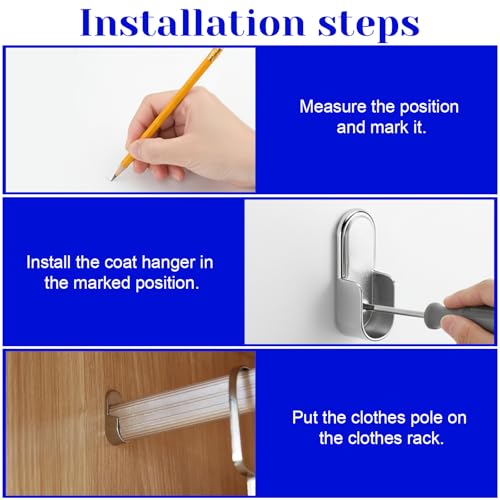 Installation steps

Measure the position and mark it.

Install the coat hanger in the marked position.

Put the clothes pole on the clothes rack.