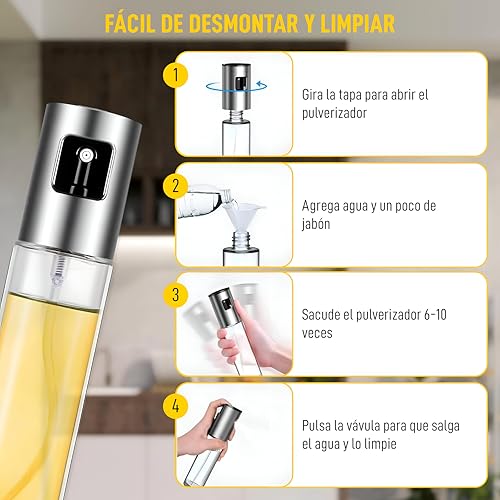 FÁCIL DE DESMONTAR Y LIMPIAR

1

Gira la tapa para abrir el pulverizador

2

Agrega agua y un poco de jabón

3

Sacude el pulverizador 6-10 veces

4

Pulsa la vávula para que salga el agua y lo limpie