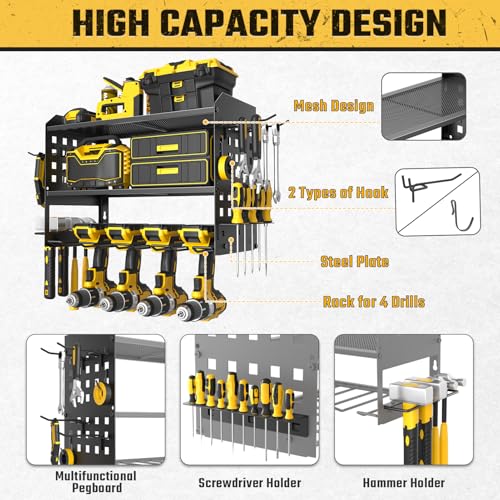 HIGH CAPACITY DESIGN

Mesh Design

2 Types of Hook

Steel Plate

Rack for 4 Drills

Multifunctional Pegboard

Screwdriver Holder

Hammer Holder