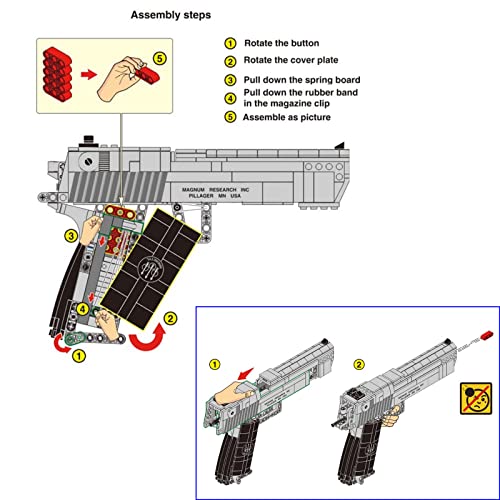 Assembly steps

5

1 Rotate the button
2 Rotate the cover plate
3 Pull down the spring board
4 Pull down the rubber band in the magazine clip
5 Assemble as picture

MAGNUM RESEARCH INC
PILLAGER MN USA

3

4

2

1

1

2