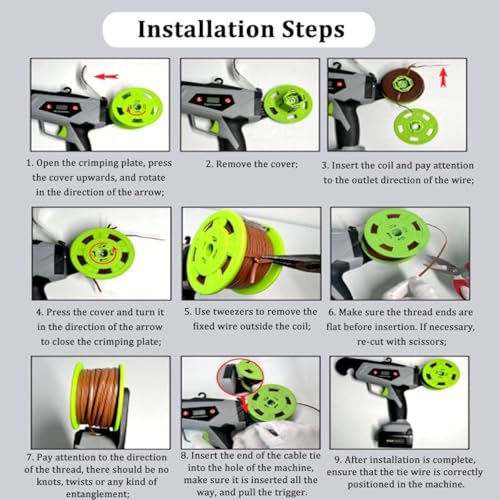 Installation Steps

1. Open the crimping plate, press the cover upwards, and rotate in the direction of the arrow;

2. Remove the cover;

3. Insert the coil and pay attention to the outlet direction of the wire;

4. Press the cover and turn it in the direction of the arrow to close the crimping plate;

5. Use tweezers to remove the fixed wire outside the coil;

6. Make sure the thread ends are flat before insertion. If necessary, re-cut with scissors;

7. Pay attention to the direction of the thread, there should be no knots, twists or any kind of entanglement;

8. Insert the end of the cable tie into the hole of the machine, make sure it is inserted all the way, and pull the trigger.

9. After installation is complete, ensure that the tie wire is correctly positioned in the machine.