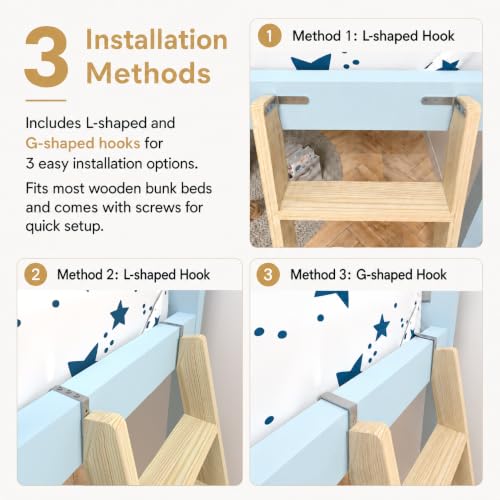 3 Installation Methods

Includes L-shaped and G-shaped hooks for 3 easy installation options.

Fits most wooden bunk beds and comes with screws for quick setup.

1 Method 1: L-shaped Hook

2 Method 2: L-shaped Hook

3 Method 3: G-shaped Hook