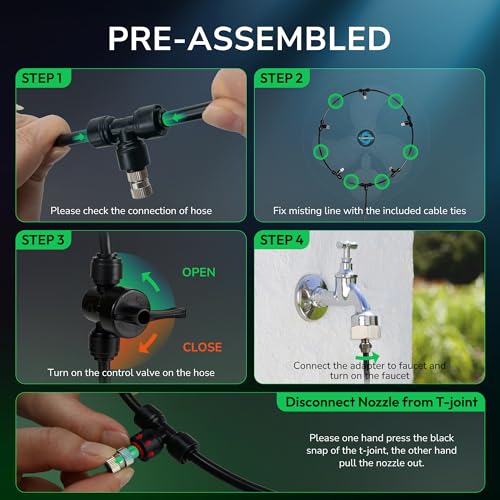 PRE-ASSEMBLED

STEP 1

Please check the connection of hose

STEP 2

Fix misting line with the included cable ties

STEP 3

OPEN

CLOSE

Turn on the control valve on the hose

STEP 4

Connect the adapter to faucet and turn on the faucet

Disconnect Nozzle from T-joint

Please one hand press the black snap of the t-joint, the other hand pull the nozzle out.