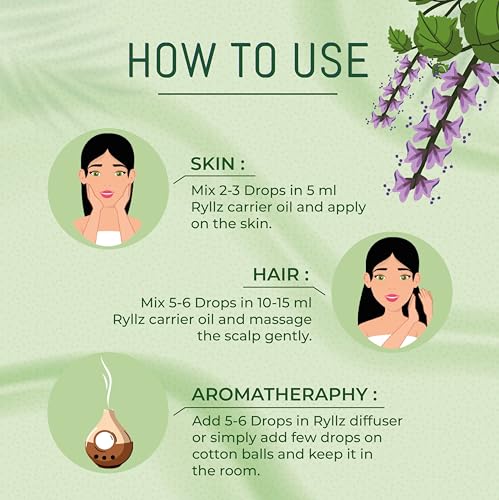 HOW TO USE

SKIN :
Mix 2-3 Drops in 5 ml Ryllz carrier oil and apply on the skin.

HAIR :
Mix 5-6 Drops in 10-15 ml Ryllz carrier oil and massage the scalp gently.

AROMATHERAPHY :
Add 5-6 Drops in Ryllz diffuser or simply add few drops on cotton balls and keep it in the room.