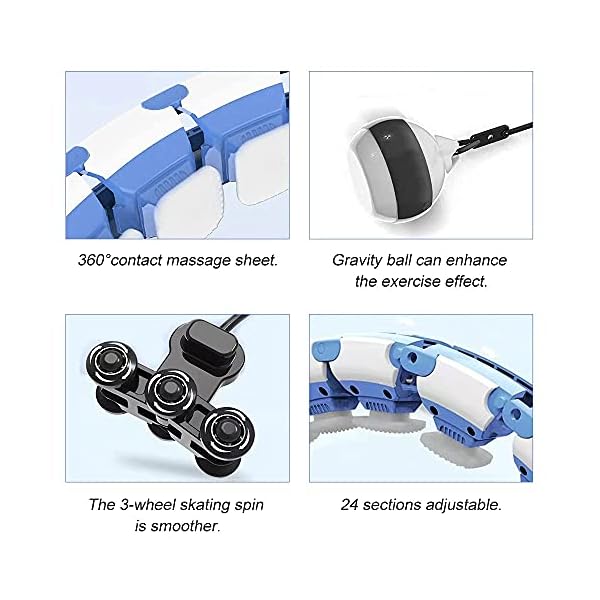 360°contact massage sheet.

Gravity ball can enhance the exercise effect.

The 3-wheel skating spin is smoother.

24 sections adjustable.