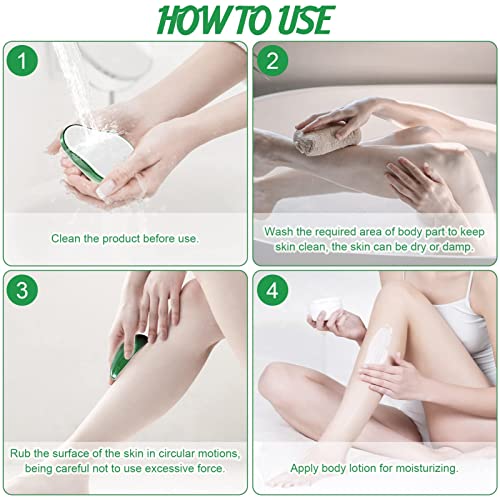 HOW TO USE

1

Clean the product before use.

2

Wash the required area of body part to keep skin clean, the skin can be dry or damp.

3

Rub the surface of the skin in circular motions, being careful not to use excessive force.

4

Apply body lotion for moisturizing.