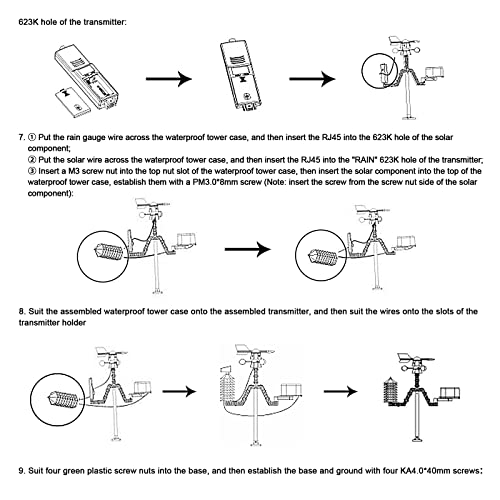 623K hole of the transmitter:

7. ① Put the rain gauge wire across the waterproof tower case, and then insert the RJ45 into the 623K hole of the solar component;
② Put the solar wire across the waterproof tower case, and then insert the RJ45 into the "RAIN" 623K hole of the transmitter;
③ Insert a M3 screw nut into the top nut slot of the waterproof tower case, then insert the solar component into the top of the waterproof tower case, establish them with a PM3.0*8mm screw (Note: insert the screw from the screw nut side of the solar component):

8. Suit the assembled waterproof tower case onto the assembled transmitter, and then suit the wires onto the slots of the transmitter holder

9. Suit four green plastic screw nuts into the base, and then establish the base and ground with four KA4.0*40mm screws: