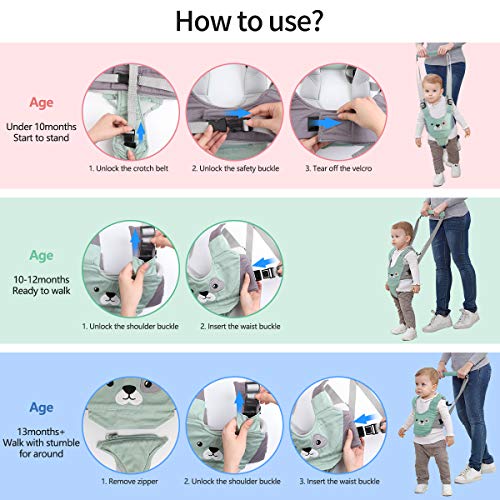 How to use?

Age
Under 10months
Start to stand

1. Unlock the crotch belt
2. Unlock the safety buckle
3. Tear off the velcro

Age
10-12months
Ready to walk

1. Unlock the shoulder buckle
2. Insert the waist buckle

Age
13months+
Walk with stumble for around

1. Remove zipper
2. Unlock the shoulder buckle
3. Insert the waist buckle