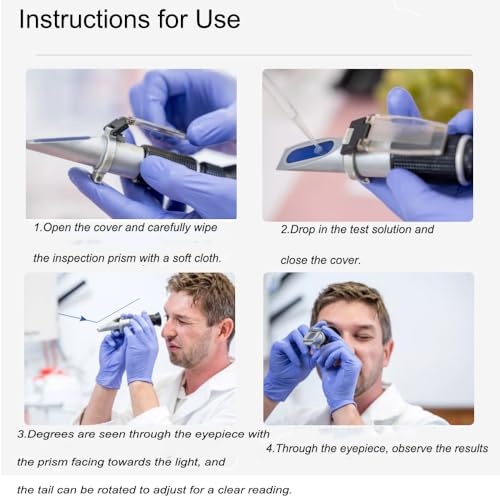 Instructions for Use

1.Open the cover and carefully wipe the inspection prism with a soft cloth.

2.Drop in the test solution and close the cover.

3.Degrees are seen through the eyepiece with the prism facing towards the light, and the tail can be rotated to adjust for a clear reading.

4.Through the eyepiece, observe the results