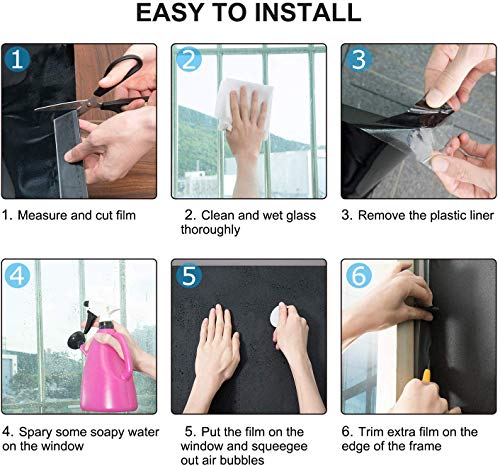 EASY TO INSTALL

1

2

3

1. Measure and cut film

2. Clean and wet glass thoroughly

3. Remove the plastic liner

4

5

6

4. Spary some soapy water on the window

5. Put the film on the window and squeegee out air bubbles

6. Trim extra film on the edge of the frame