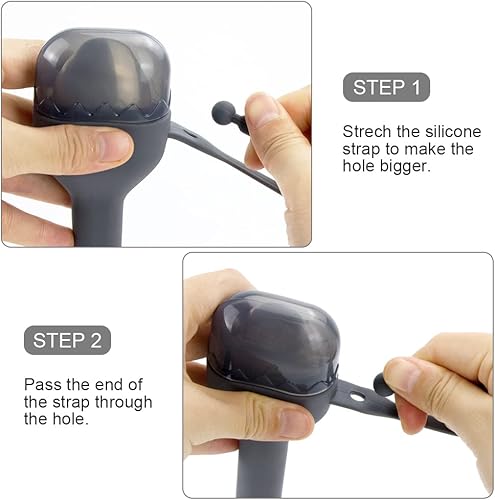 STEP 1

Strech the silicone strap to make the hole bigger.

STEP 2

Pass the end of the strap through the hole.