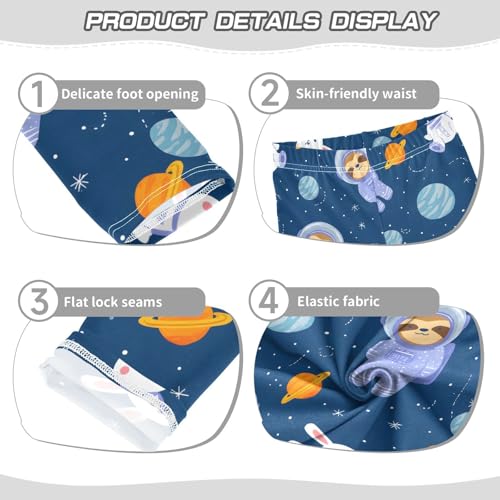 PRODUCT DETAILS DISPLAY

1 Delicate foot opening

2 Skin-friendly waist

3 Flat lock seams

4 Elastic fabric