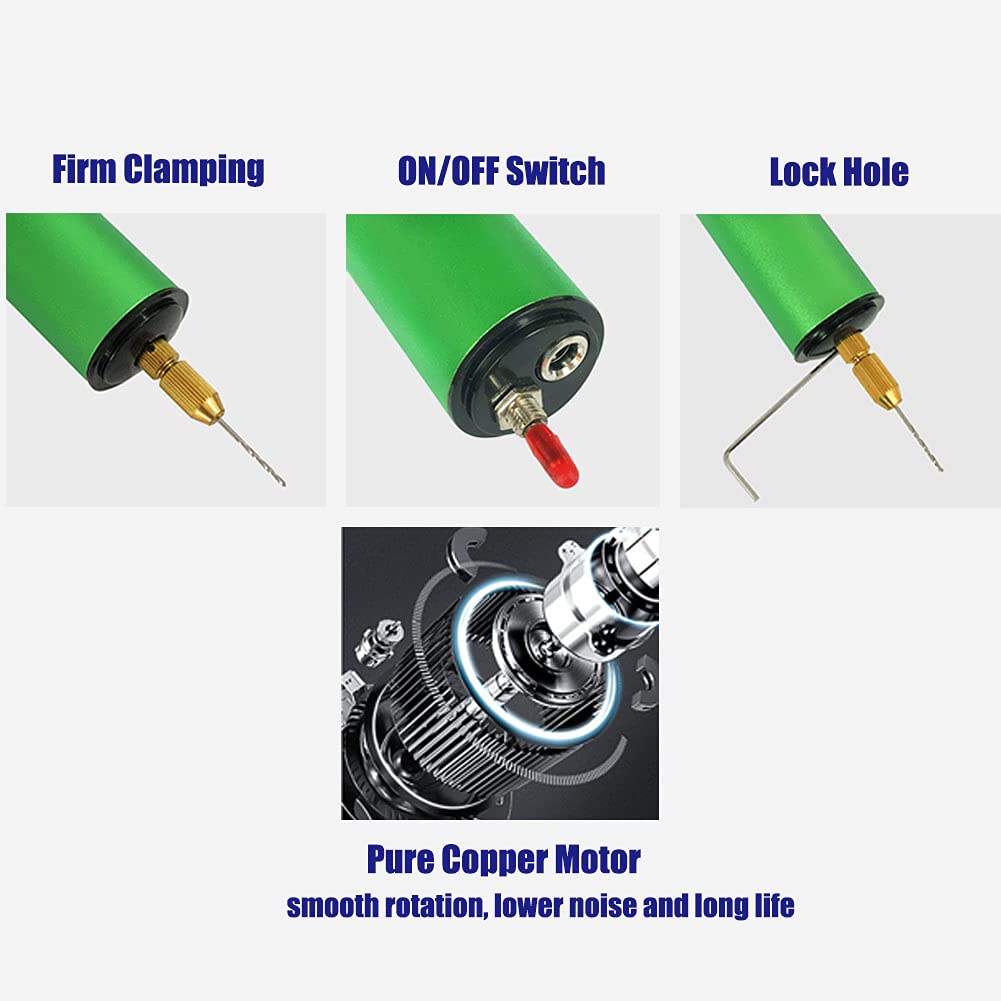 Firm Clamping

ON/OFF Switch

Lock Hole

Pure Copper Motor

smooth rotation, lower noise and long life