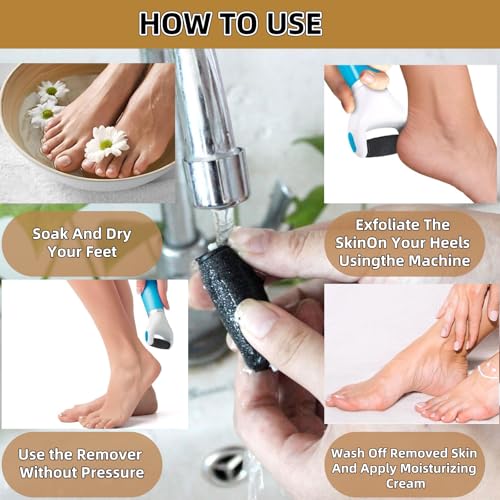 HOW TO USE

Soak And Dry Your Feet

Exfoliate The SkinOn Your Heels Usingthe Machine

Use the Remover Without Pressure

Wash Off Removed Skin And Apply Moisturizing Cream