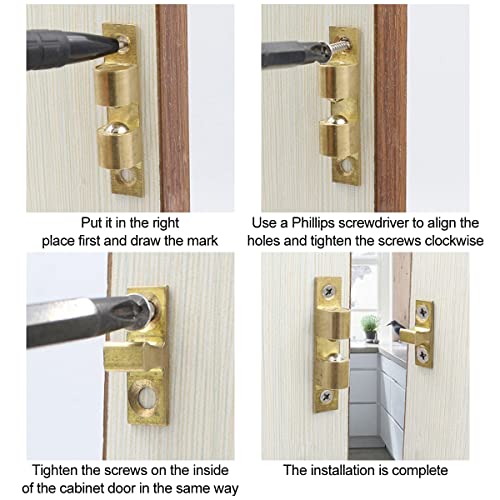 Put it in the right place first and draw the mark

Use a Phillips screwdriver to align the holes and tighten the screws clockwise

Tighten the screws on the inside of the cabinet door in the same way

The installation is complete