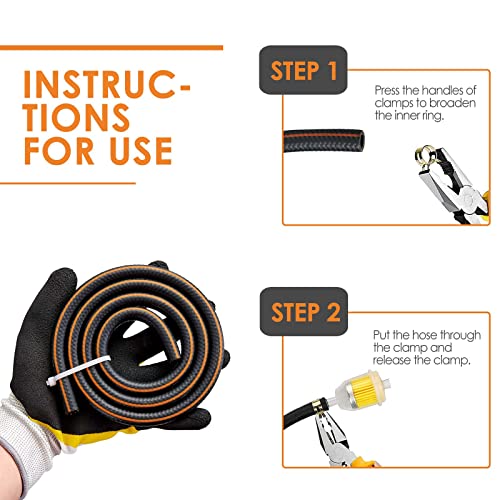 INSTRUCTIONS FOR USE

STEP 1

Press the handles of clamps to broaden the inner ring.

STEP 2

Put the hose through the clamp and release the clamp.