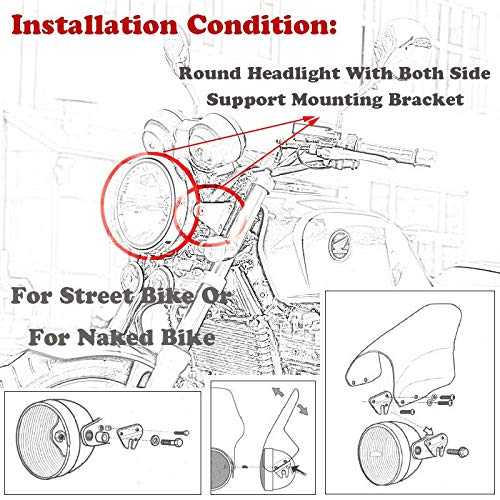 Installation Condition:

Round Headlight With Both Side Support Mounting Bracket

For Street Bike Or

For Naked Bike