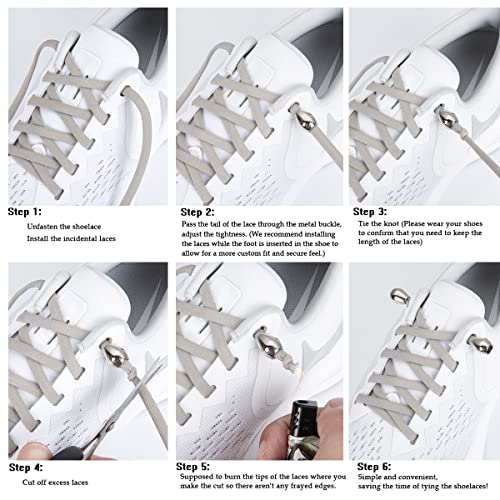 Step 1:
Unfasten the shoelace
Install the incidental laces

Step 2:
Pass the tail of the lace through the metal buckle, adjust the tightness. (We recommend installing the laces while the foot is inserted in the shoe to allow for a more custom fit and secure feel.)

Step 3:
Tie the knot (Please wear your shoes to confirm that you need to keep the length of the laces)

Step 4:
Cut off excess laces

Step 5:
Supposed to burn the tips of the laces where you make the cut so there aren't any frayed edges.

Step 6:
Simple and convenient, saving the time of tying the shoelaces!