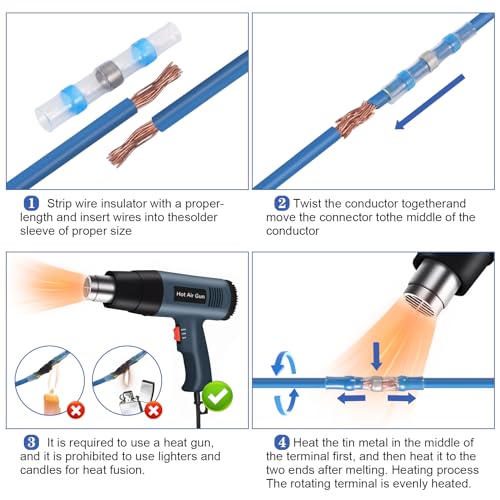 1 Strip wire insulator with a proper-length and insert wires into thesolder sleeve of proper size

2 Twist the conductor togetherand move the connector tothe middle of the conductor

Hot Air Gun

3 It is required to use a heat gun, and it is prohibited to use lighters and candles for heat fusion.

4 Heat the tin metal in the middle of the terminal first, and then heat it to the two ends after melting. Heating process The rotating terminal is evenly heated.