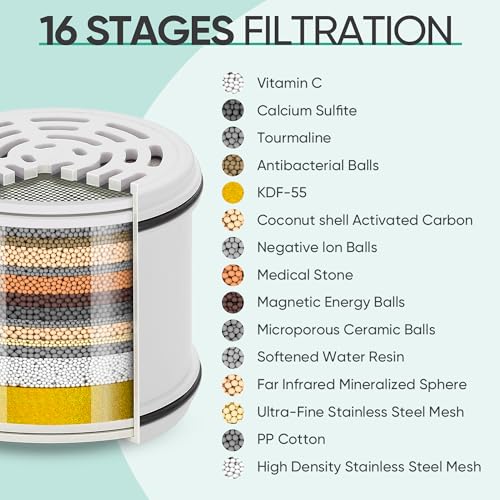 16 STAGES FILTRATION

Vitamin C
Calcium Sulfite
Tourmaline
Antibacterial Balls
KDF-55
Coconut shell Activated Carbon
Negative Ion Balls
Medical Stone
Magnetic Energy Balls
Microporous Ceramic Balls
Softened Water Resin
Far Infrared Mineralized Sphere
Ultra-Fine Stainless Steel Mesh
PP Cotton
High Density Stainless Steel Mesh