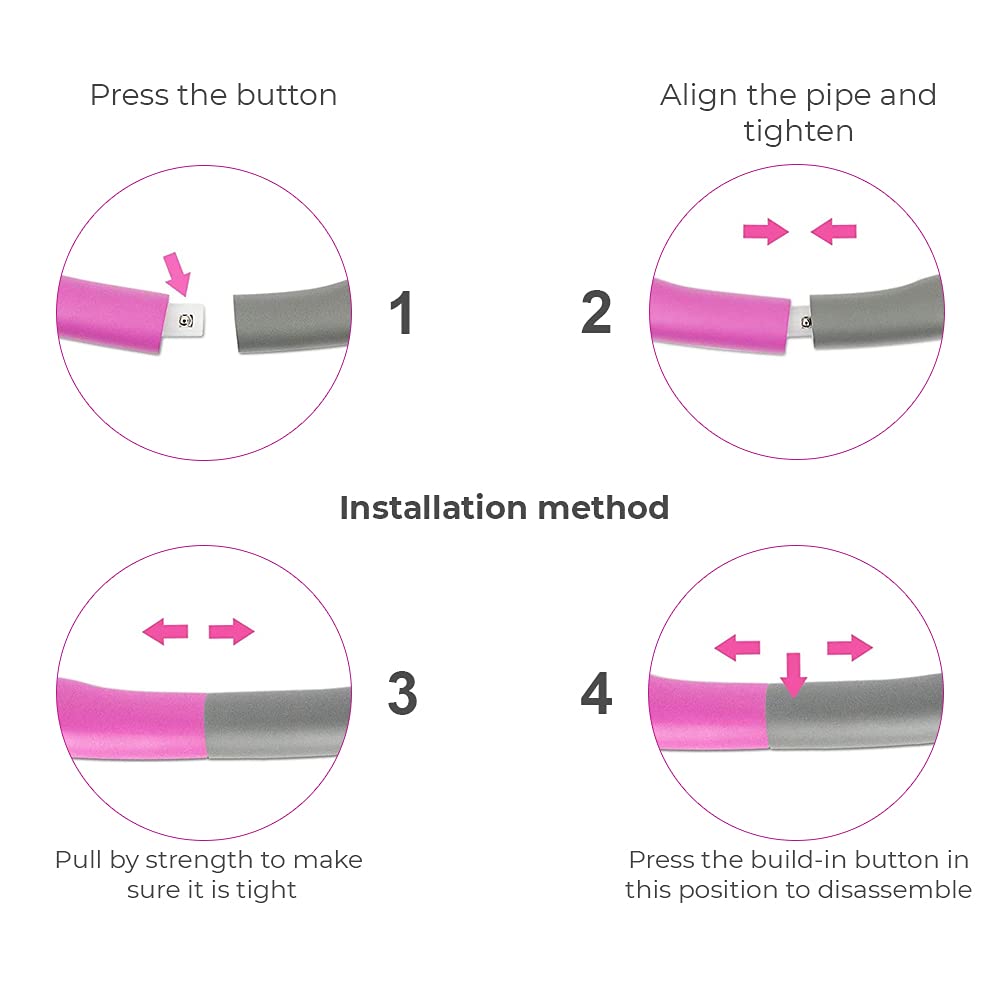 Press the button

1

Align the pipe and tighten

2

Installation method

3

Pull by strength to make sure it is tight

4

Press the build-in button in this position to disassemble