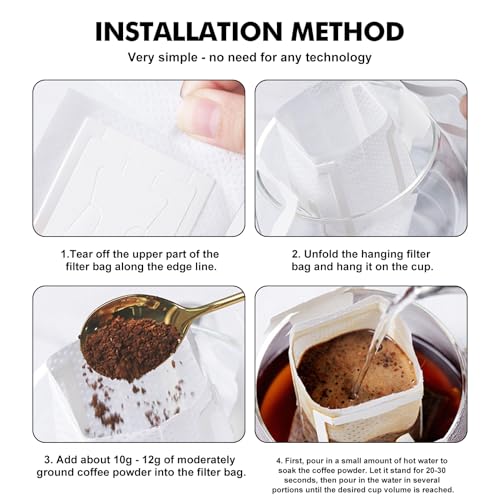 INSTALLATION METHOD

Very simple - no need for any technology

1.Tear off the upper part of the filter bag along the edge line.

2. Unfold the hanging filter bag and hang it on the cup.

3. Add about 10g - 12g of moderately ground coffee powder into the filter bag.

4. First, pour in a small amount of hot water to soak the coffee powder. Let it stand for 20-30 seconds, then pour in the water in several portions until the desired cup volume is reached.