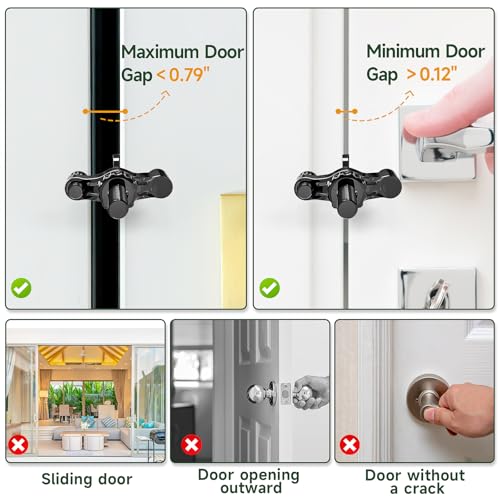 Maximum Door Gap < 0.79"

Minimum Door Gap > 0.12"

Sliding door

Door opening outward

Door without a crack